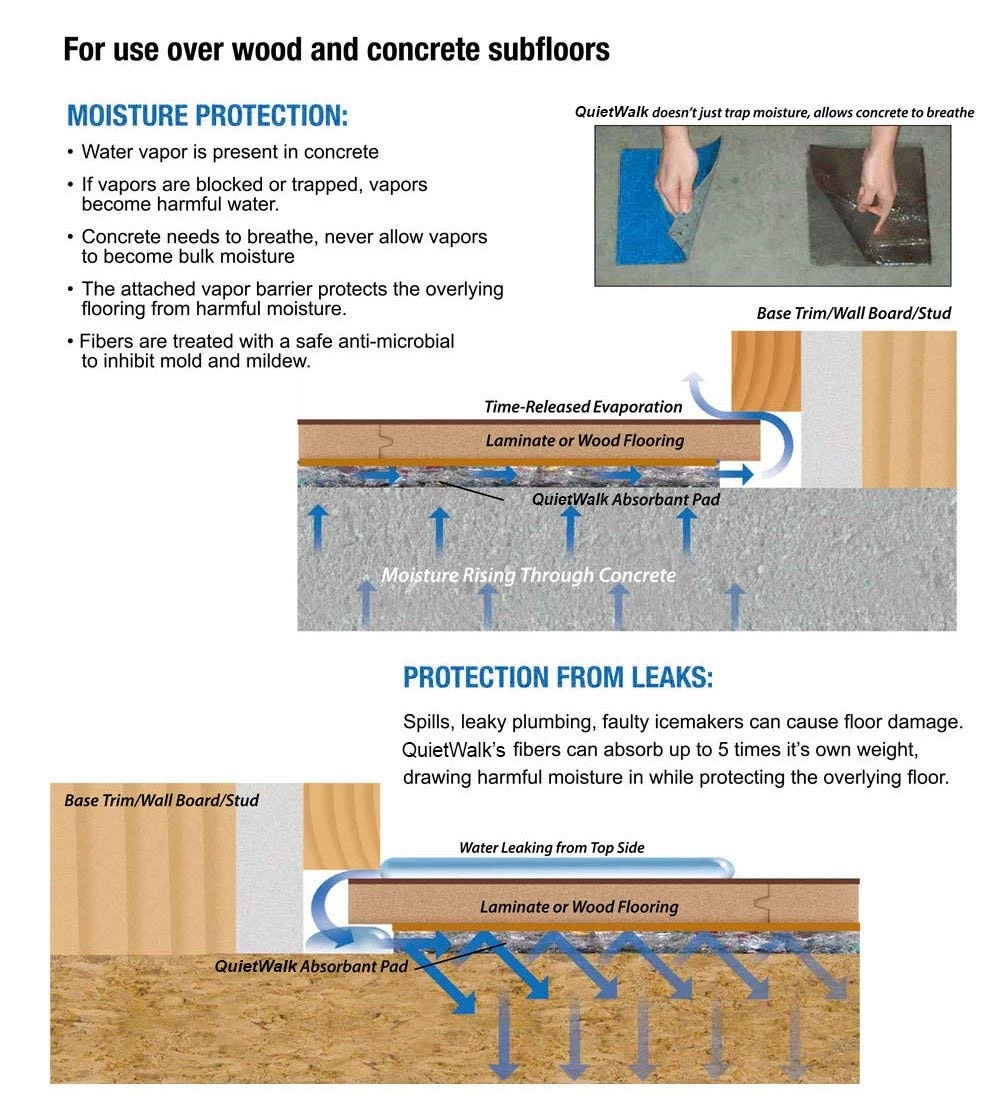 For use over wood and concrete subfloors

MOISTURE PROTECTION:

• Water vapor is present in concrete

• If vapors are blocked or trapped, vapors become harmful water.

• Concrete needs to breathe, never allow vapors to become bulk moisture

• The attached vapor barrier protects the overlying flooring from harmful moisture.

• Fibers are treated with a safe anti-microbial to inhibit mold and mildew.

QuietWalk doesn't just trap moisture, allows concrete to breathe

Base Trim/Wall Board/Stud

Time-Released Evaporation

Laminate or Wood Flooring

QuietWalk Absorbant Pad

Moisture Rising Through Concrete

PROTECTION FROM LEAKS:

Spills, leaky plumbing, faulty icemakers can cause floor damage. QuietWalk's fibers can absorb up to 5 times it's own weight, drawing harmful moisture in while protecting the overlying floor.

Base Trim/Wall Board/Stud

Water Leaking from Top Side

Laminate or Wood Flooring

QuietWalk Absorbant Pad